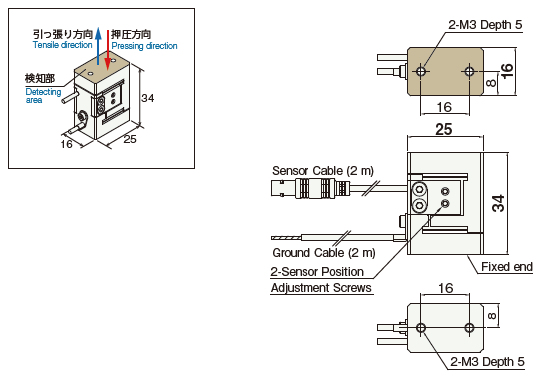 引っ張り方向
Tensile direction
押圧方向
Pressing direction
検知部
Detecting area
34
16
25

2-M3 Depth 5
16
8
16

25
Sensor Cable (2 m)
34
Ground Cable (2 m)
2-Sensor Position
Adjustment Screws
Fixed end

16
8
2-M3 Depth 5